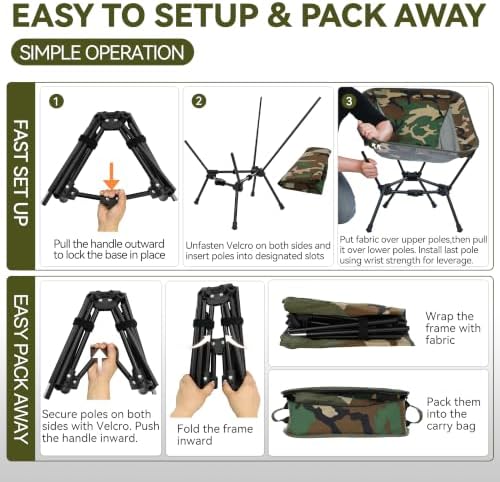 EASY TO SETUP & PACK AWAY

SIMPLE OPERATION

FAST SET UP

1

Pull the handle outward to lock the base in place

2

Unfasten Velcro on both sides and insert poles into designated slots

3

Put fabric over upper poles,then pull it over lower poles. Install last pole using wrist strength for leverage.

EASY PACK AWAY

Secure poles on both sides with Velcro. Push the handle inward.

Fold the frame inward

Wrap the frame with fabric

Pack them into the carry bag