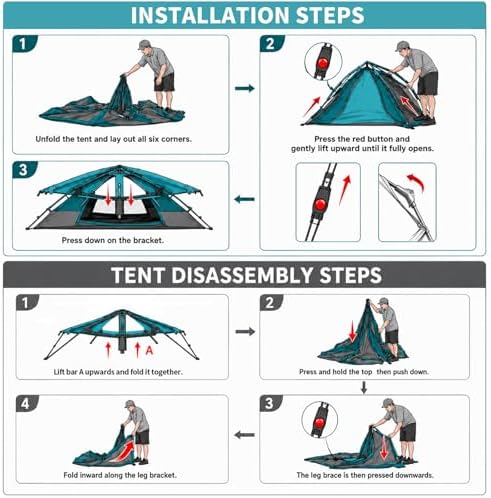 INSTALLATION STEPS

1

Unfold the tent and lay out all six corners.

2

Press the red button and gently lift upward until it fully opens.

3

Press down on the bracket.

TENT DISASSEMBLY STEPS

1

A

Lift bar A upwards and fold it together.

2

Press and hold the top then push down.

3

The leg brace is then pressed downwards.

4

Fold inward along the leg bracket.