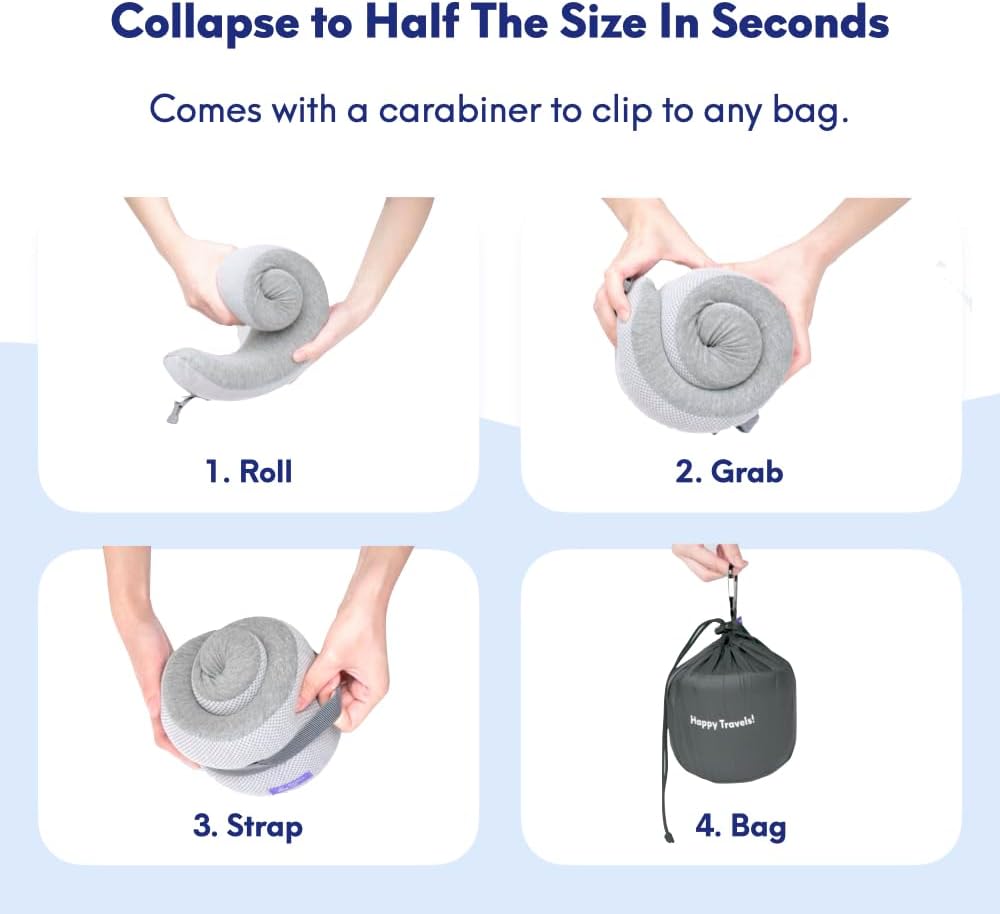 Collapse to Half The Size In Seconds

Comes with a carabiner to clip to any bag.

1. Roll

2. Grab

3. Strap

Happy Travels!

4. Bag