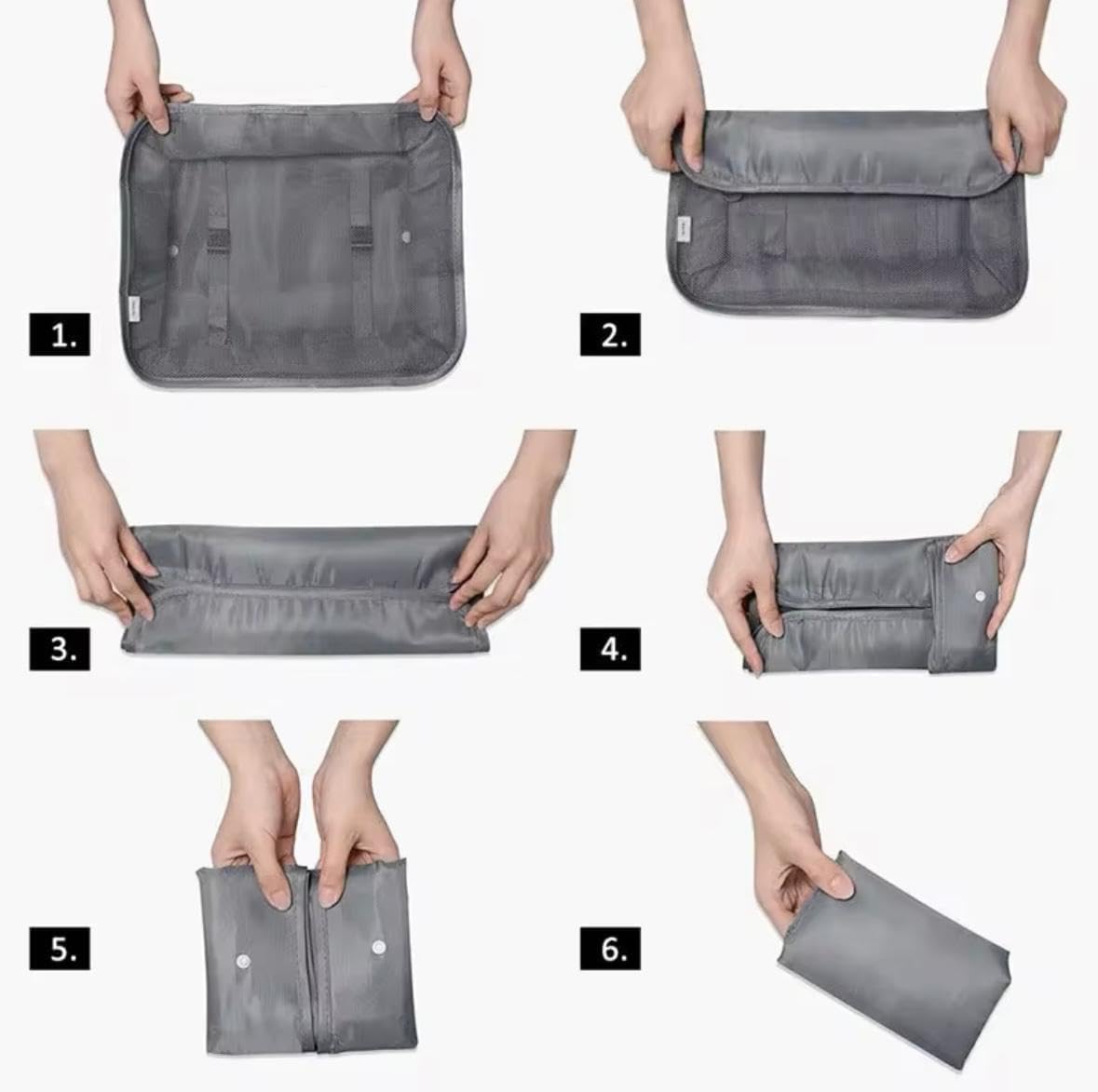 1.

2.

3.

4.

5.

6.