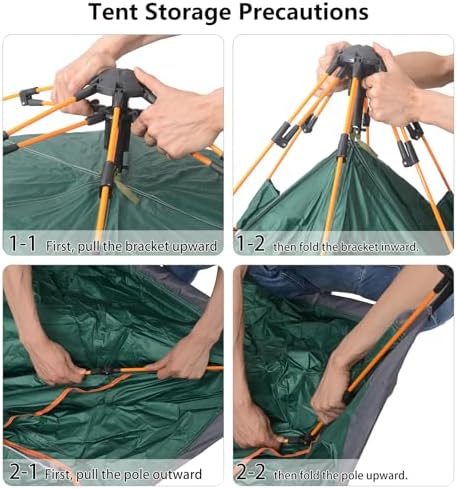 Tent Storage Precautions

1-1 First, pull the bracket upward

1-2 then fold the bracket inward.

2-1 First, pull the pole outward

2-2 then fold the pole upward.