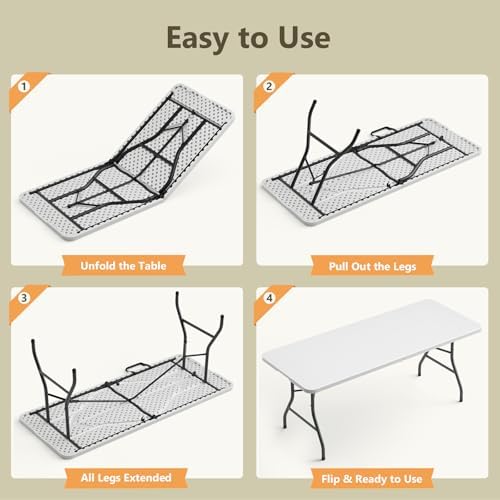 Easy to Use

1

Unfold the Table

2

Pull Out the Legs

3

All Legs Extended

4

Flip & Ready to Use