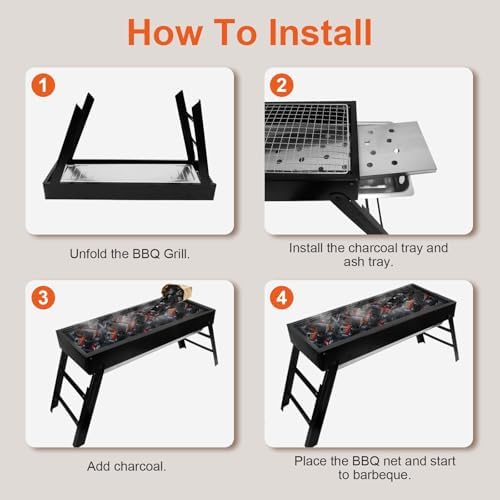 How To Install

1

Unfold the BBQ Grill.

2

Install the charcoal tray and ash tray.

3

Add charcoal.

4

Place the BBQ net and start to barbeque.